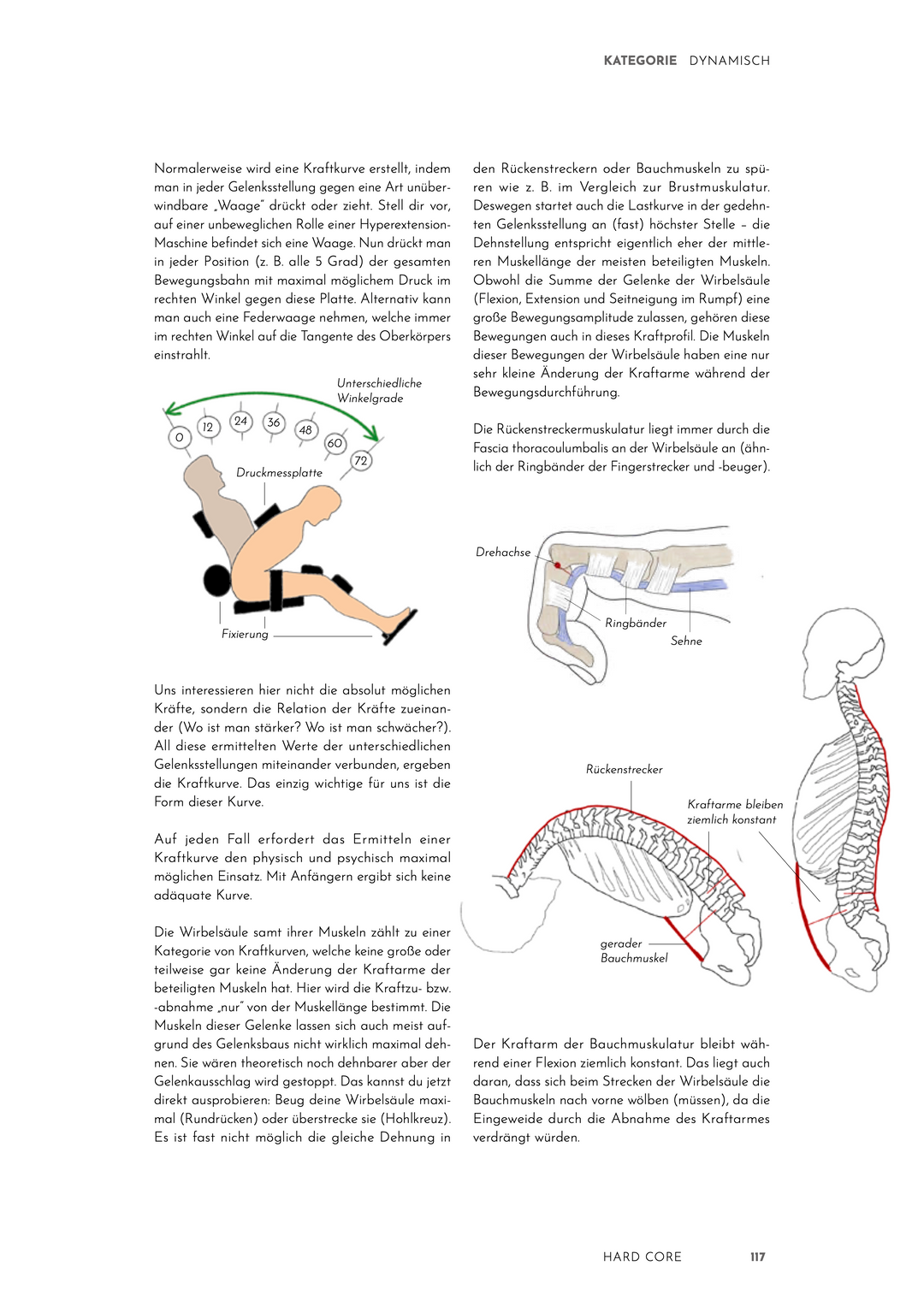 KATEGORIE DYNAMISCH

Normalerweise wird eine Kraftkurve erstellt, indem man in jeder Gelenksstellung gegen eine Art unüberwindbare „Waage" drückt oder zieht. Stell dir vor, auf einer unbeweglichen Rolle einer Hyperextension-Maschine befindet sich eine Waage. Nun drückt man in jeder Position (z. B. alle 5 Grad) der gesamten Bewegungsbahn mit maximal möglichem Druck im rechten Winkel gegen diese Platte. Alternativ kann man auch eine Federwaage nehmen, welche immer im rechten Winkel auf die Tangente des Oberkörpers einstrahlt.

Unterschiedliche Winkelgrade

0
12
24
36
48
60
72

Druckmessplatte

Fixierung

Uns interessieren hier nicht die absolut möglichen Kräfte, sondern die Relation der Kräfte zueinander (Wo ist man stärker? Wo ist man schwächer?). All diese ermittelten Werte der unterschiedlichen Gelenksstellungen miteinander verbunden, ergeben die Kraftkurve. Das einzig wichtige für uns ist die Form dieser Kurve.

Auf jeden Fall erfordert das Ermitteln einer Kraftkurve den physisch und psychisch maximal möglichen Einsatz. Mit Anfängern ergibt sich keine adäquate Kurve.

Die Wirbelsäule samt ihrer Muskeln zählt zu einer Kategorie von Kraftkurven, welche keine große oder teilweise gar keine Änderung der Kraftarme der beteiligten Muskeln hat. Hier wird die Kraftzu- bzw. -abnahme „nur" von der Muskellänge bestimmt. Die Muskeln dieser Gelenke lassen sich auch meist aufgrund des Gelenksbaus nicht wirklich maximal dehnen. Sie wären theoretisch noch dehnbarer aber der Gelenkausschlag wird gestoppt. Das kannst du jetzt direkt ausprobieren: Beug deine Wirbelsäule maximal (Rundrücken) oder überstrecke sie (Hohlkreuz). Es ist fast nicht möglich die gleiche Dehnung in den Rückenstreckern oder Bauchmuskeln zu spüren wie z. B. im Vergleich zur Brustmuskulatur. Deswegen startet auch die Lastkurve in der gedehnten Gelenksstellung an (fast) höchster Stelle – die Dehnstellung entspricht eigentlich eher der mittleren Muskellänge der meisten beteiligten Muskeln. Obwohl die Summe der Gelenke der Wirbelsäule (Flexion, Extension und Seitneigung im Rumpf) eine große Bewegungsamplitude zulassen, gehören diese Bewegungen auch in dieses Kraftprofil. Die Muskeln dieser Bewegungen der Wirbelsäule haben eine nur sehr kleine Änderung der Kraftarme während der Bewegungsdurchführung.

Die Rückenstreckermuskulatur liegt immer durch die Fascia thoracoulumbalis an der Wirbelsäule an (ähnlich der Ringbänder der Fingerstrecker und -beuger).

Drehachse

Ringbänder

Sehne

Rückenstrecker

Kraftarme bleiben ziemlich konstant

gerader Bauchmuskel

Der Kraftarm der Bauchmuskulatur bleibt während einer Flexion ziemlich konstant. Das liegt auch daran, dass sich beim Strecken der Wirbelsäule die Bauchmuskeln nach vorne wölben (müssen), da die Eingeweide durch die Abnahme des Kraftarmes verdrängt würden.

HARD CORE 117