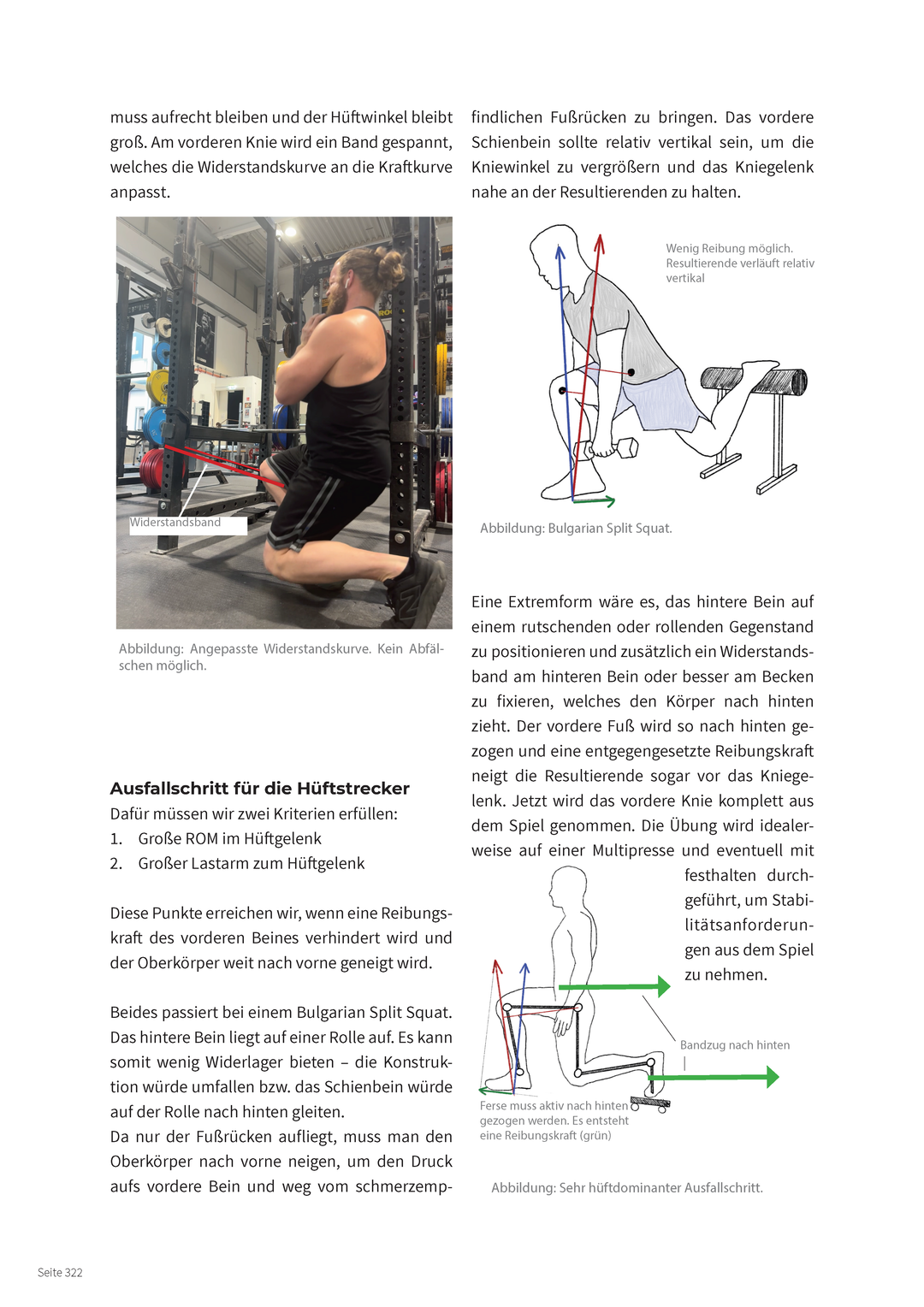 muss aufrecht bleiben und der Hüftwinkel bleibt groß. Am vorderen Knie wird ein Band gespannt, welches die Widerstandskurve an die Kraftkurve anpasst.

Widerstandsband

Abbildung: Angepasste Widerstandskurve. Kein Abfälschen möglich.

Ausfallschritt für die Hüftstrecker
Dafür müssen wir zwei Kriterien erfüllen:
1. Große ROM im Hüftgelenk
2. Großer Lastarm zum Hüftgelenk

Diese Punkte erreichen wir, wenn eine Reibungskraft des vorderen Beines verhindert wird und der Oberkörper weit nach vorne geneigt wird.

Beides passiert bei einem Bulgarian Split Squat. Das hintere Bein liegt auf einer Rolle auf. Es kann somit wenig Widerlager bieten – die Konstruktion würde umfallen bzw. das Schienbein würde auf der Rolle nach hinten gleiten.
Da nur der Fußrücken aufliegt, muss man den Oberkörper nach vorne neigen, um den Druck aufs vordere Bein und weg vom schmerzempfindlichen Fußrücken zu bringen. Das vordere Schienbein sollte relativ vertikal sein, um die Kniewinkel zu vergrößern und das Kniegelenk nahe an der Resultierenden zu halten.

Wenig Reibung möglich. Resultierende verläuft relativ vertikal

Abbildung: Bulgarian Split Squat.

Eine Extremform wäre es, das hintere Bein auf einem rutschenden oder rollenden Gegenstand zu positionieren und zusätzlich ein Widerstandsband am hinteren Bein oder besser am Becken zu fixieren, welches den Körper nach hinten zieht. Der vordere Fuß wird so nach hinten gezogen und eine entgegengesetzte Reibungskraft neigt die Resultierende sogar vor das Kniegelenk. Jetzt wird das vordere Knie komplett aus dem Spiel genommen. Die Übung wird idealerweise auf einer Multipresse und eventuell mit festhalten durchgeführt, um Stabilitätsanforderungen aus dem Spiel zu nehmen.

Bandzug nach hinten

Ferse muss aktiv nach hinten gezogen werden. Es entsteht eine Reibungskraft (grün)

Abbildung: Sehr hüftdominanter Ausfallschritt.

Seite 322