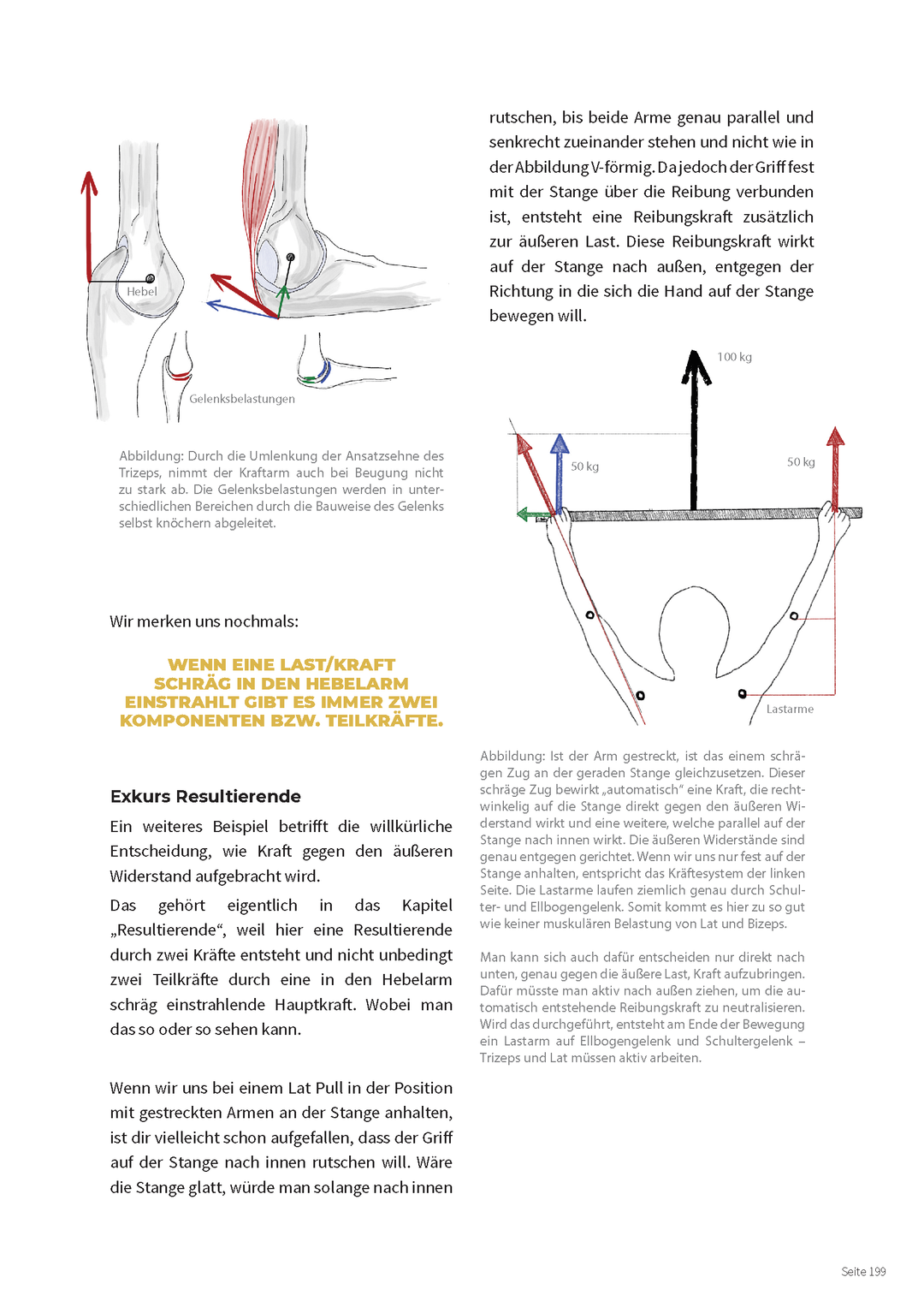 Hebel

Gelenksbelastungen

Abbildung: Durch die Umlenkung der Ansatzsehne des Trizeps, nimmt der Kraftarm auch bei Beugung nicht zu stark ab. Die Gelenksbelastungen werden in unterschiedlichen Bereichen durch die Bauweise des Gelenks selbst knöchern abgeleitet.

Wir merken uns nochmals:

WENN EINE LAST/KRAFT SCHRÄG IN DEN HEBELARM EINSTRAHLT GIBT ES IMMER ZWEI KOMPONENTEN BZW. TEILKRÄFTE.

Exkurs Resultierende

Ein weiteres Beispiel betrifft die willkürliche Entscheidung, wie Kraft gegen den äußeren Widerstand aufgebracht wird.

Das gehört eigentlich in das Kapitel „Resultierende“, weil hier eine Resultierende durch zwei Kräfte entsteht und nicht unbedingt zwei Teilkräfte durch eine in den Hebelarm schräg einstrahlende Hauptkraft. Wobei man das so oder so sehen kann.

Wenn wir uns bei einem Lat Pull in der Position mit gestreckten Armen an der Stange anhalten, ist dir vielleicht schon aufgefallen, dass der Griff auf der Stange nach innen rutschen will. Wäre die Stange glatt, würde man solange nach innen

rutschen, bis beide Arme genau parallel und senkrecht zueinander stehen und nicht wie in der Abbildung V-förmig. Da jedoch der Griff fest mit der Stange über die Reibung verbunden ist, entsteht eine Reibungskraft zusätzlich zur äußeren Last. Diese Reibungskraft wirkt auf der Stange nach außen, entgegen der Richtung in die sich die Hand auf der Stange bewegen will.

100 kg

50 kg

50 kg

Lastarme

Abbildung: Ist der Arm gestreckt, ist das einem schrägen Zug an der geraden Stange gleichzusetzen. Dieser schräge Zug bewirkt „automatisch“ eine Kraft, die rechtwinkelig auf die Stange direkt gegen den äußeren Widerstand wirkt und eine weitere, welche parallel auf der Stange nach innen wirkt. Die äußeren Widerstände sind genau entgegen gerichtet. Wenn wir uns nur fest auf der Stange anhalten, entspricht das Kräftesystem der linken Seite. Die Lastarme laufen ziemlich genau durch Schulter- und Ellbogengelenk. Somit kommt es hier zu so gut wie keiner muskulären Belastung von Lat und Bizeps.

Man kann sich auch dafür entscheiden nur direkt nach unten, genau gegen die äußere Last, Kraft aufzubringen. Dafür müsste man aktiv nach außen ziehen, um die automatisch entstehende Reibungskraft zu neutralisieren. Wird das durchgeführt, entsteht am Ende der Bewegung ein Lastarm auf Ellbogengelenk und Schultergelenk – Trizeps und Lat müssen aktiv arbeiten.

Seite 199