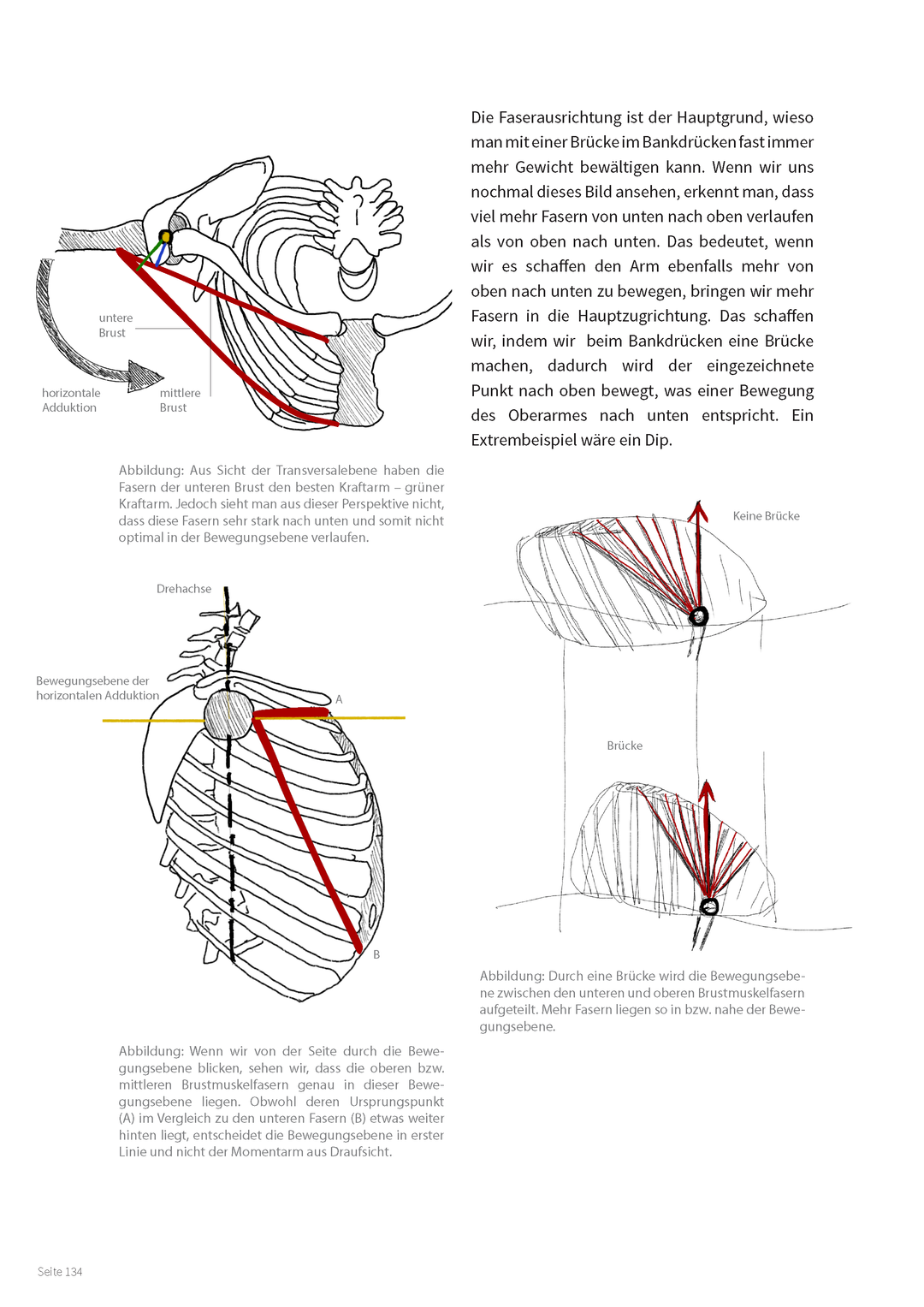 untere
Brust

horizontale
Adduktion

mittlere
Brust

Abbildung: Aus Sicht der Transversalebene haben die Fasern der unteren Brust den besten Kraftarm – grüner Kraftarm. Jedoch sieht man aus dieser Perspektive nicht, dass diese Fasern sehr stark nach unten und somit nicht optimal in der Bewegungsebene verlaufen.

Drehachse

Bewegungsebene der horizontalen Adduktion

A

B

Abbildung: Wenn wir von der Seite durch die Bewegungsebene blicken, sehen wir, dass die oberen bzw. mittleren Brustmuskelfasern genau in dieser Bewegungsebene liegen. Obwohl deren Ursprungspunkt (A) im Vergleich zu den unteren Fasern (B) etwas weiter hinten liegt, entscheidet die Bewegungsebene in erster Linie und nicht der Momentarm aus Draufsicht.

Die Faserausrichtung ist der Hauptgrund, wieso man mit einer Brücke im Bankdrücken fast immer mehr Gewicht bewältigen kann. Wenn wir uns nochmal dieses Bild ansehen, erkennt man, dass viel mehr Fasern von unten nach oben verlaufen als von oben nach unten. Das bedeutet, wenn wir es schaffen den Arm ebenfalls mehr von oben nach unten zu bewegen, bringen wir mehr Fasern in die Hauptzugrichtung. Das schaffen wir, indem wir beim Bankdrücken eine Brücke machen, dadurch wird der eingezeichnete Punkt nach oben bewegt, was einer Bewegung des Oberarmes nach unten entspricht. Ein Extrembeispiel wäre ein Dip.

Keine Brücke

Brücke

Abbildung: Durch eine Brücke wird die Bewegungsebene zwischen den unteren und oberen Brustmuskelfasern aufgeteilt. Mehr Fasern liegen so in bzw. nahe der Bewegungsebene.

Seite 134